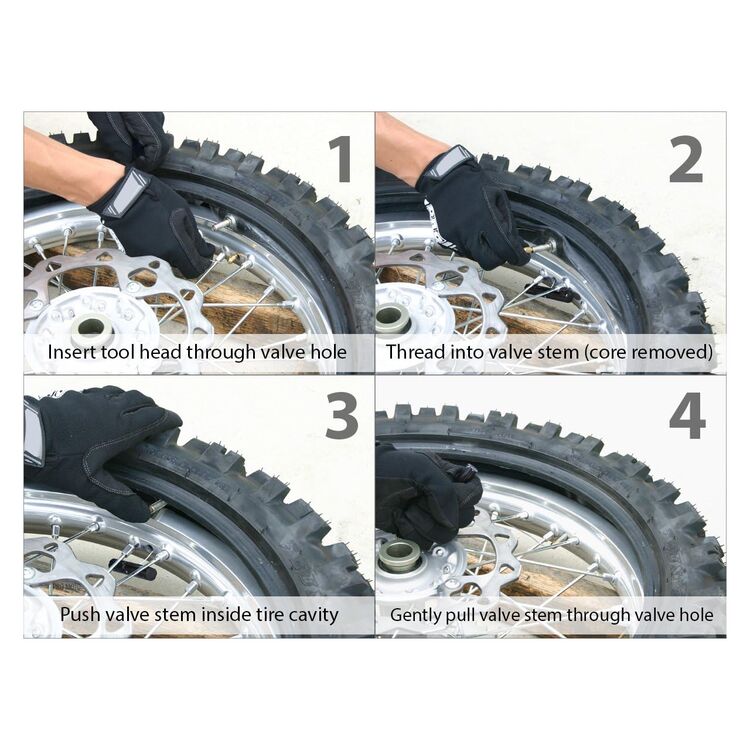 1

Insert tool head through valve hole

2

Thread into valve stem (core removed)

3

Push valve stem inside tire cavity

4

Gently pull valve stem through valve hole